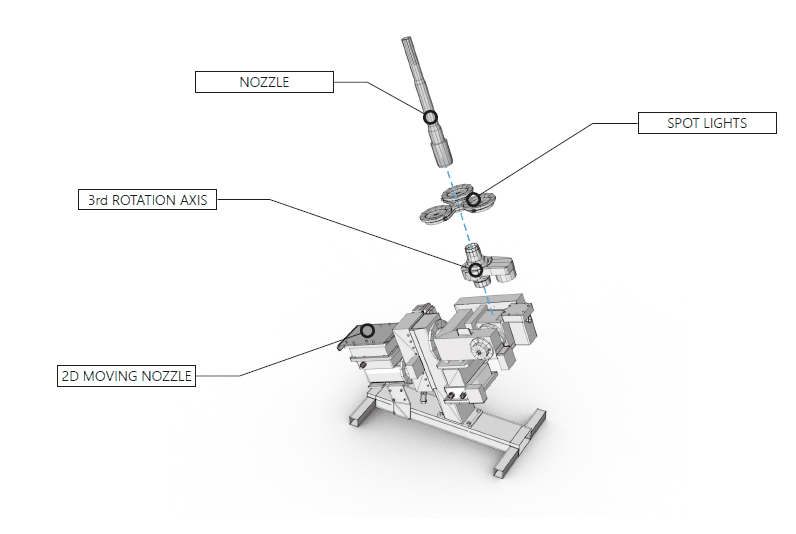 NOZZLE

SPOT LIGHTS

3rd ROTATION AXIS

2D MOVING NOZZLE